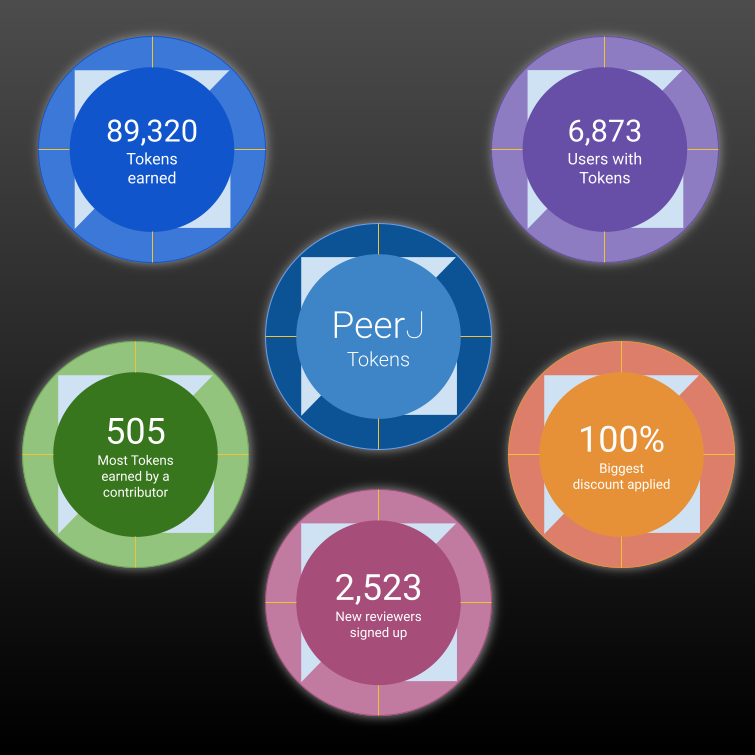 89,320
Tokens earned

6,873
Users with Tokens

PeerJ
Tokens

505
Most Tokens earned by a contributor

100%
Biggest discount applied

2,523
New reviewers signed up